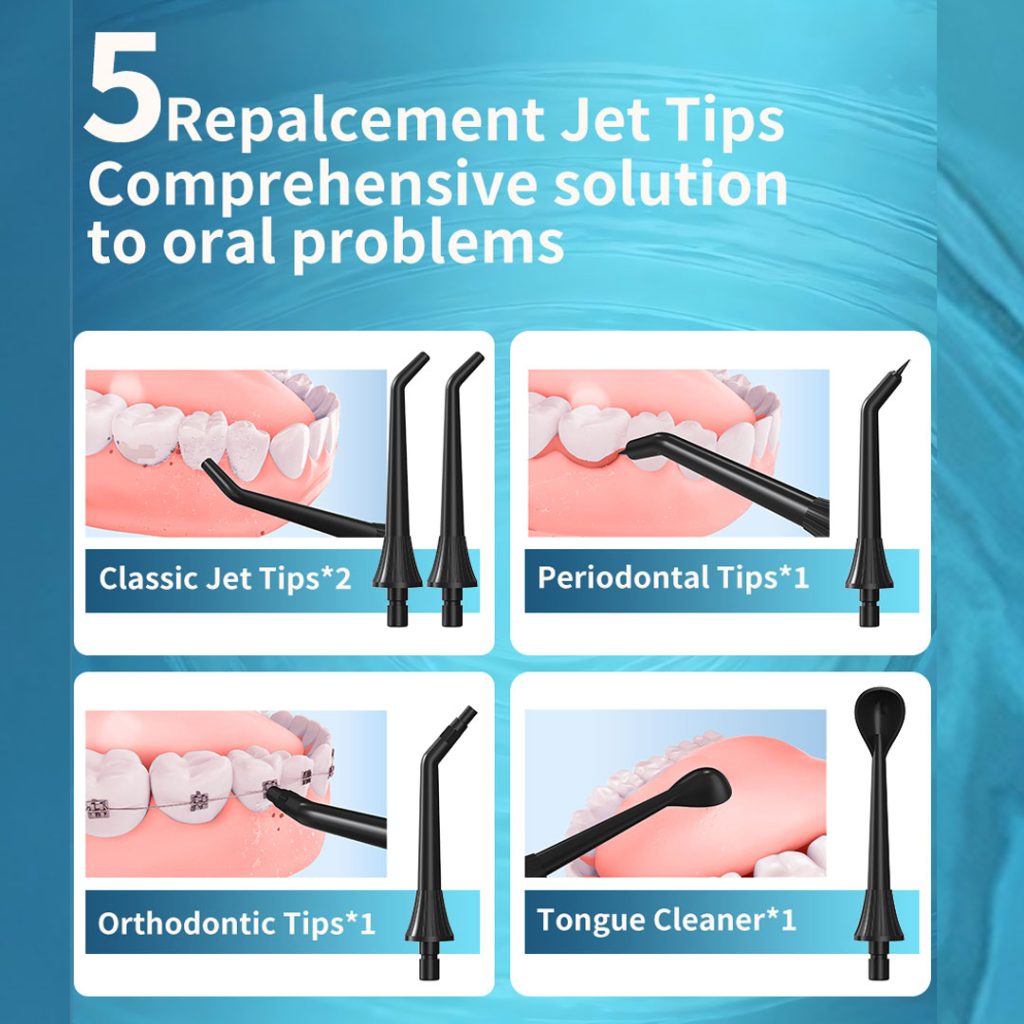 5 Repalcement Jet Tips
Comprehensive solution to oral problems

Classic Jet Tips*2

Periodontal Tips*1

Orthodontic Tips*1

Tongue Cleaner*1