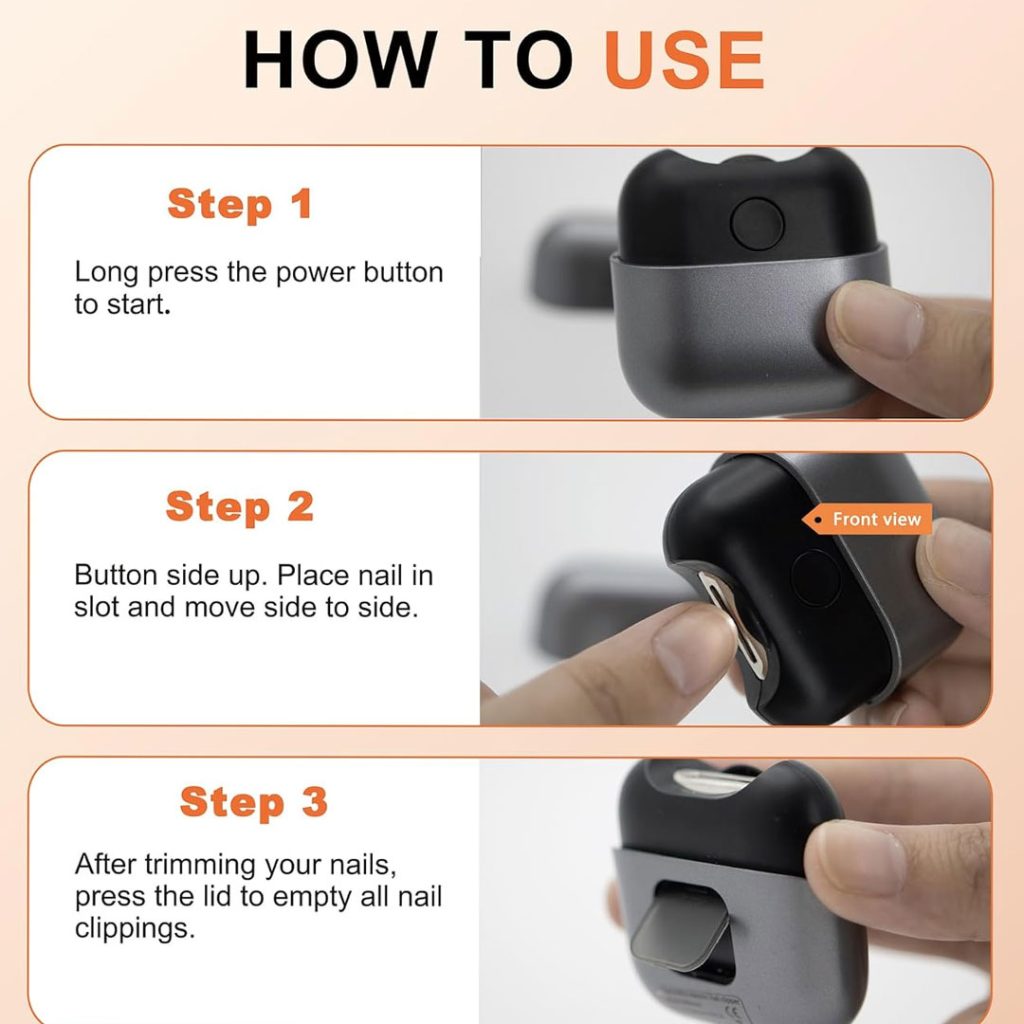 HOW TO USE

Step 1

Long press the power button to start.

Step 2

Button side up. Place nail in slot and move side to side.

Front view

Step 3

After trimming your nails, press the lid to empty all nail clippings.